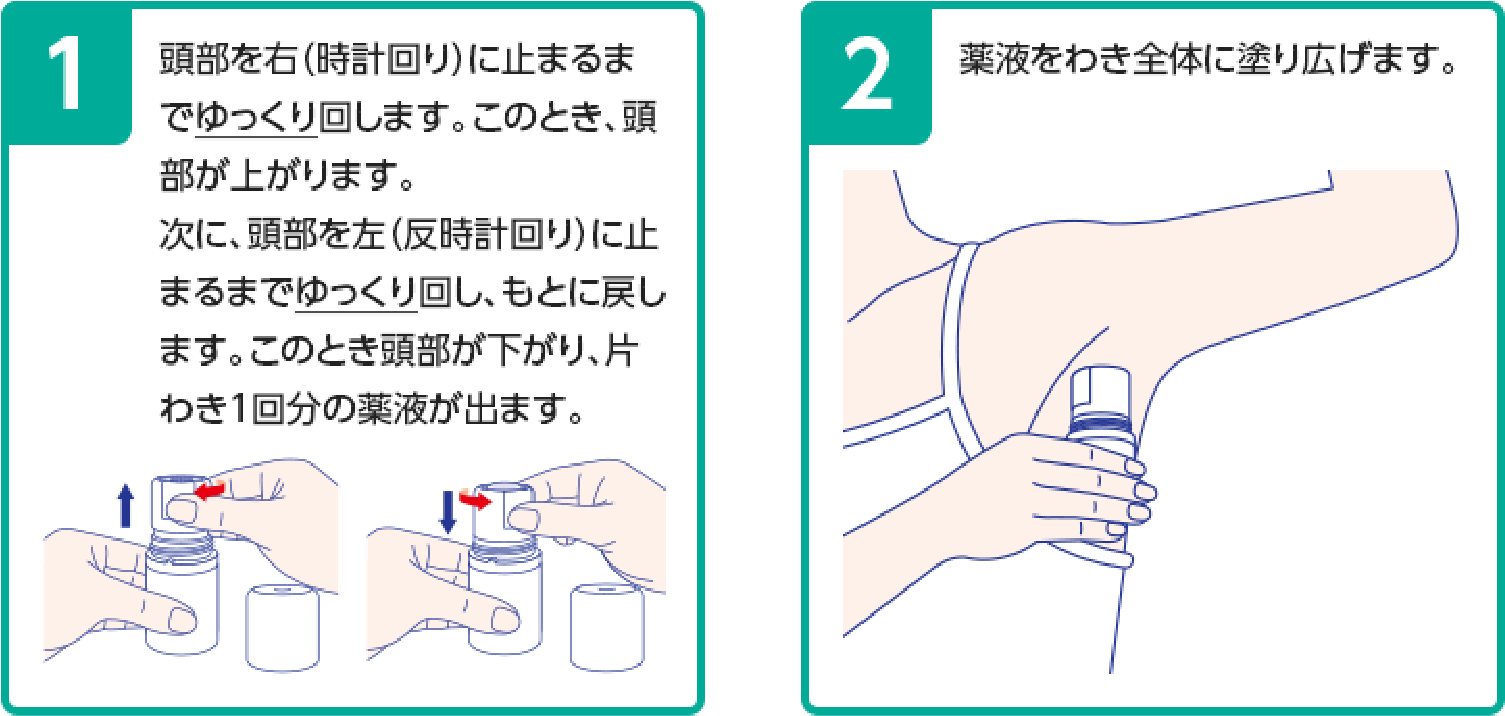 1

頭部を右(時計回り)に止まるまでゆっくり回します。このとき、頭部が上がります。
次に、頭部を左(反時計回り)に止まるまでゆっくり回し、もとに戻します。このとき頭部が下がり、片わき1回分の薬液が出ます。

2

薬液をわき全体に塗り広げます。